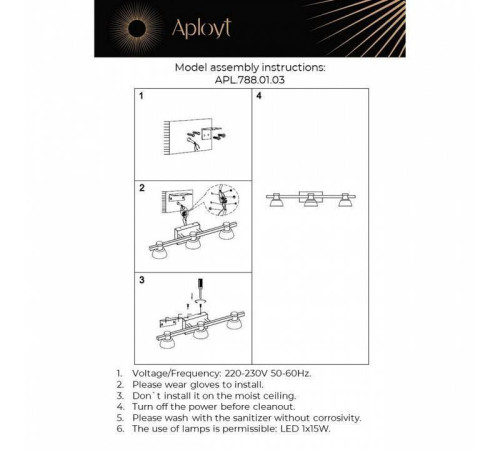 Aployt

Model assembly instructions:
APL.788.01.03

1

2

3

4

1. Voltage/Frequency: 220-230V 50-60Hz.
2. Please wear gloves to install.
3. Don`t install it on the moist ceiling.
4. Turn off the power before cleanout.
5. Please wash with the sanitizer without corrosivity.
6. The use of lamps is permissible: LED 1x15W.