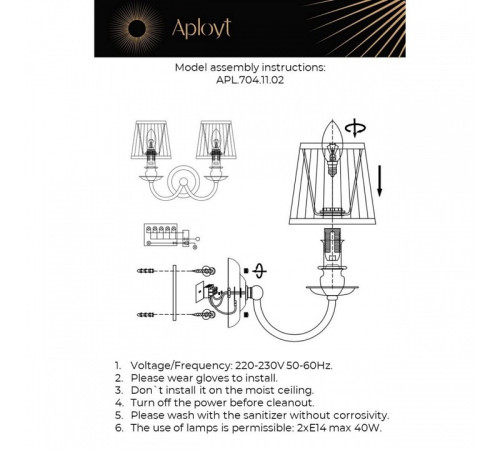 Aployt

Model assembly instructions:
APL.704.11.02

1. Voltage/Frequency: 220-230V 50-60Hz.
2. Please wear gloves to install.
3. Don`t install it on the moist ceiling.
4. Turn off the power before cleanout.
5. Please wash with the sanitizer without corrosivity.
6. The use of lamps is permissible: 2xE14 max 40W.