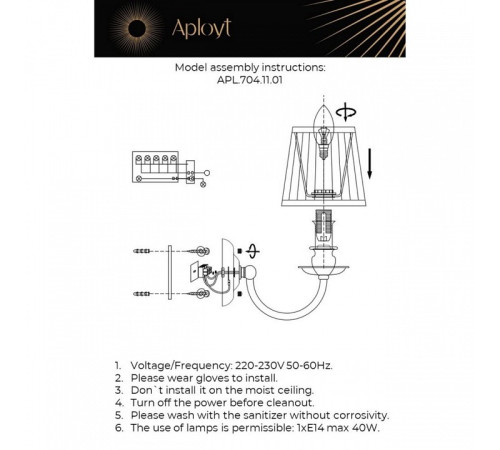 Aployt

Model assembly instructions:
APL.704.11.01

1. Voltage/Frequency: 220-230V 50-60Hz.
2. Please wear gloves to install.
3. Don`t install it on the moist ceiling.
4. Turn off the power before cleanout.
5. Please wash with the sanitizer without corrosivity.
6. The use of lamps is permissible: 1xE14 max 40W.