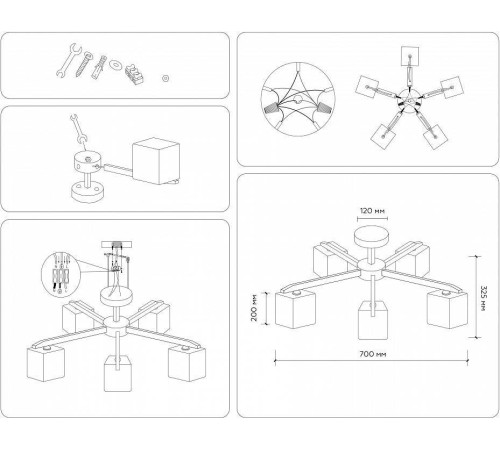 120 мм

200 мм

325 мм

700 мм