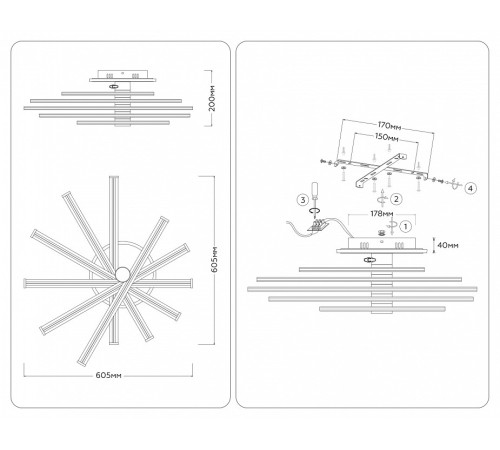 200мм

605мм

605мм

170мм
150мм

4

3

2

178мм

1

40мм