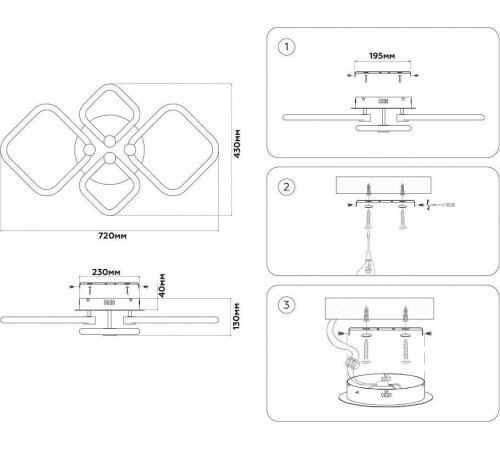 430мм
720мм
230мм
40мм
130мм
1
195мм
2
3