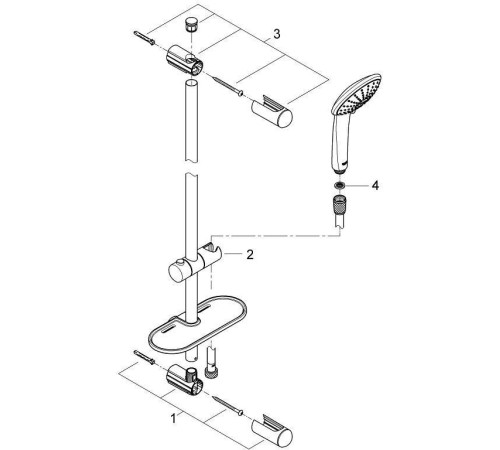 3

4

2

1