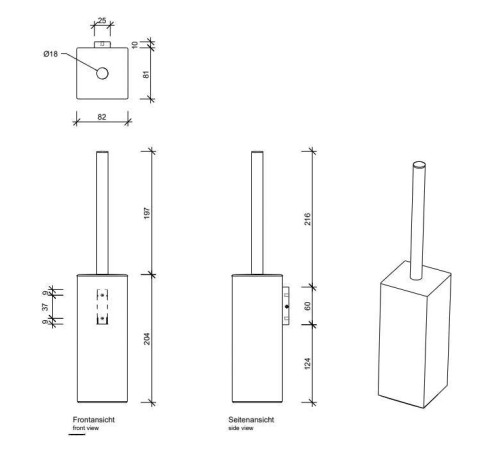 25
Ø18
10
81
82
197
9
37
9
204
216
60
124
Frontansicht
front view
Seitenansicht
side view