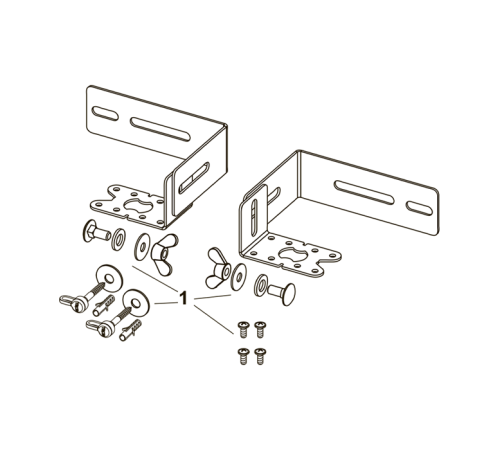 1