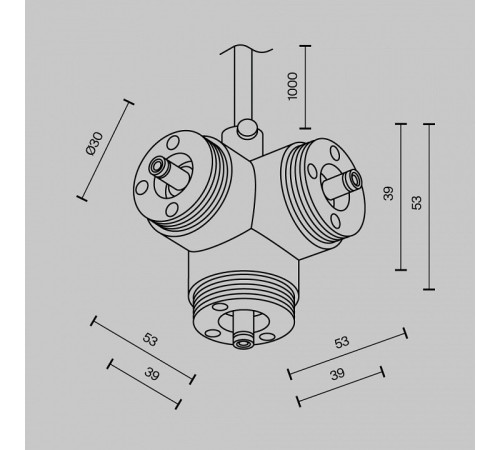 1000
Ø30
39
53
53
39
53
39