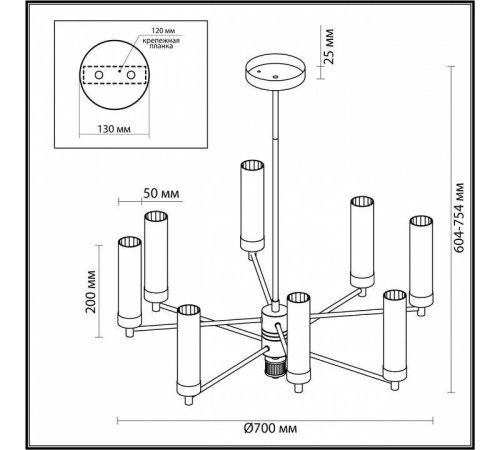 120 мм
крепежная планка
130 мм
25 мм
50 мм
200 мм
604-754 мм
Ø700 мм