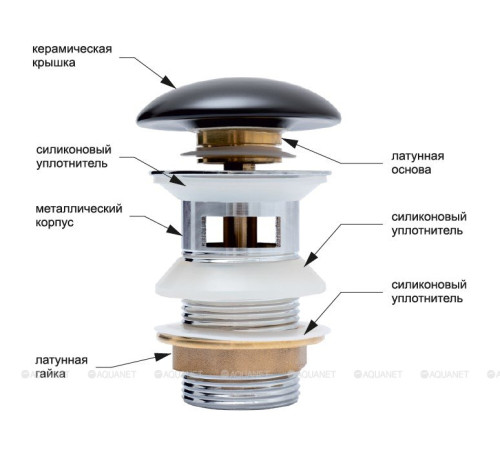 керамическая крышка

силиконовый уплотнитель

латунная основа

металлический корпус

силиконовый уплотнитель

силиконовый уплотнитель

латунная гайка

AQUANET AQUANET AQUANET AQUANET AQUANET AQUANET AQUANET