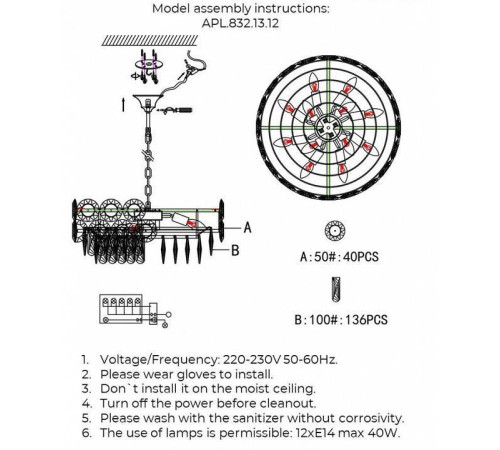 Model assembly instructions:
APL.832.13.12

A

B

A:50#:40PCS

B:100#:136PCS

1. Voltage/Frequency: 220-230V 50-60Hz.
2. Please wear gloves to install.
3. Don`t install it on the moist ceiling.
4. Turn off the power before cleanout.
5. Please wash with the sanitizer without corrosivity.
6. The use of lamps is permissible: 12xE14 max 40W.