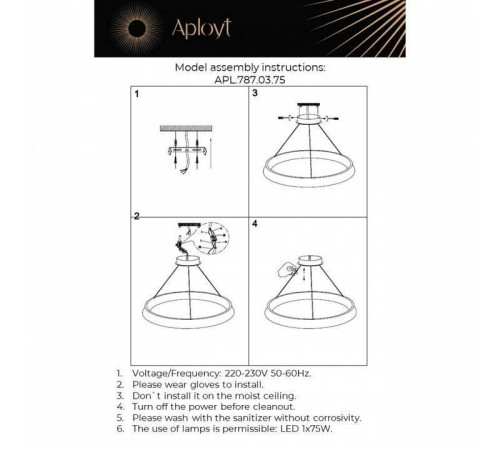 Aployt

Model assembly instructions:
APL.787.03.75

1

3

2

4

1. Voltage/Frequency: 220-230V 50-60Hz.
2. Please wear gloves to install.
3. Don`t install it on the moist ceiling.
4. Turn off the power before cleanout.
5. Please wash with the sanitizer without corrosivity.
6. The use of lamps is permissible: LED 1x75W.