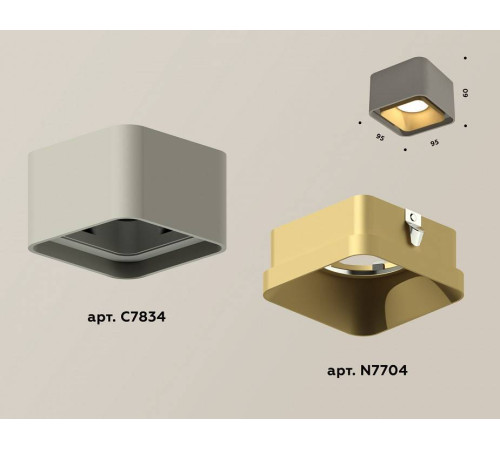 60

95

95

арт. C7834

арт. N7704