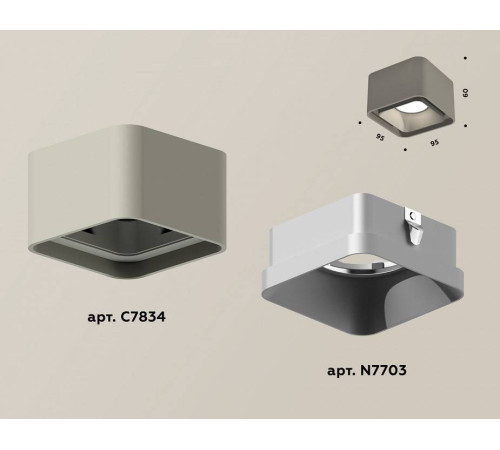 60

95

95

арт. C7834

арт. N7703