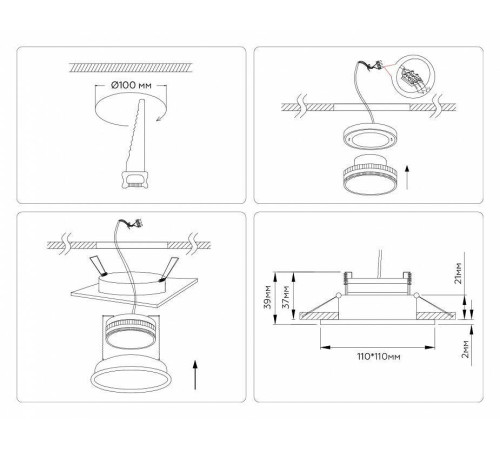 Ø100 мм

39мм
37мм
21мм
110*110мм
2мм