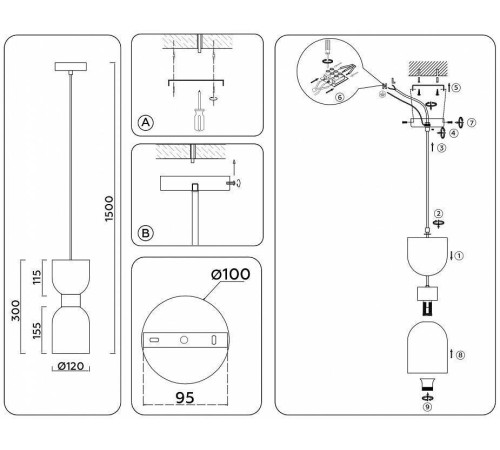 1500

115

300

155

Ø120

A

B

Ø100

95

⑥

N

L

⑤

⑦

④

③

②

①

⑧

⑨