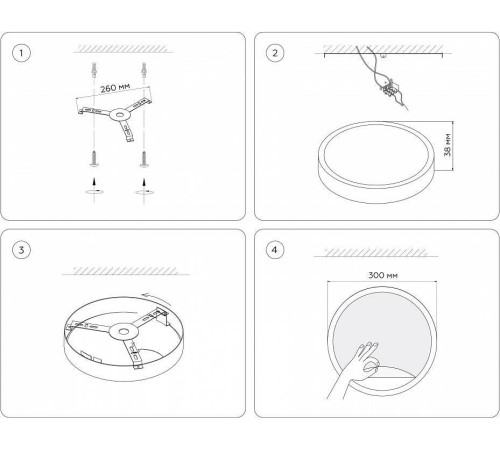 1

260 мм

2

38 мм

3

4

300 мм