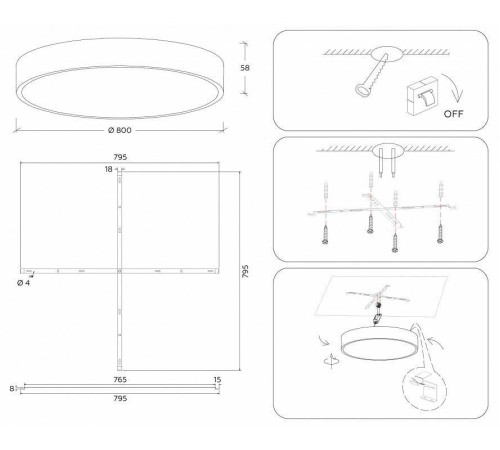 58

Ø 800

795

18

795

Ø 4

765

15

8

795

OFF