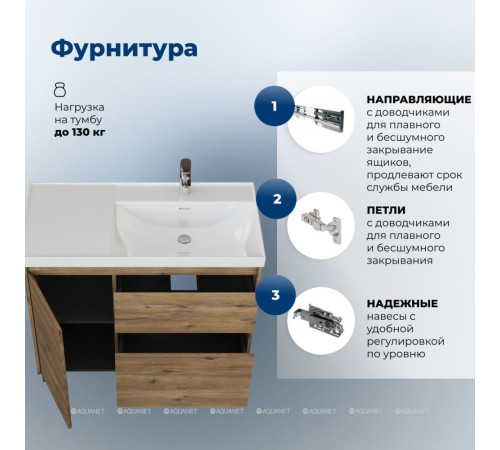 Фурнитура

Нагрузка на тумбу **до 130 кг**

1

**НАПРАВЛЯЮЩИЕ** с доводчиками для плавного и бесшумного закрывание ящиков, продлевают срок службы мебели

2

**ПЕТЛИ** с доводчиками для плавного и бесшумного закрывания

3

**НАДЕЖНЫЕ** навесы с удобной регулировкой по уровню

AQUANET AQUANET AQUANET AQUANET AQUANET AQUANET AQUANET AQUANET