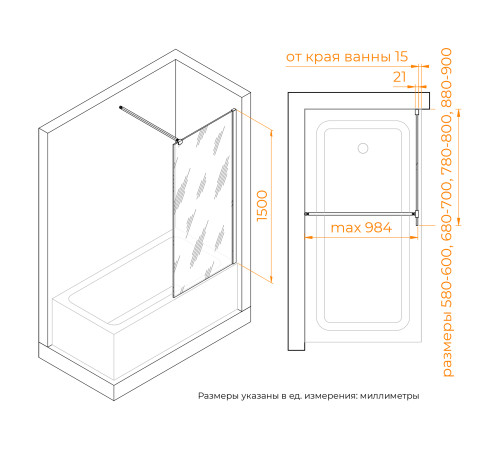 1500

от края ванны 15

21

max 984

размеры 580-600, 680-700, 780-800, 880-900

Размеры указаны в ед. измерения: миллиметры