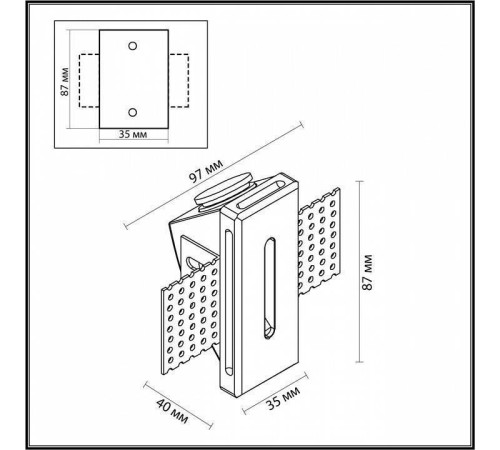 87 мм
35 мм
97 мм
87 мм
40 мм
35 мм