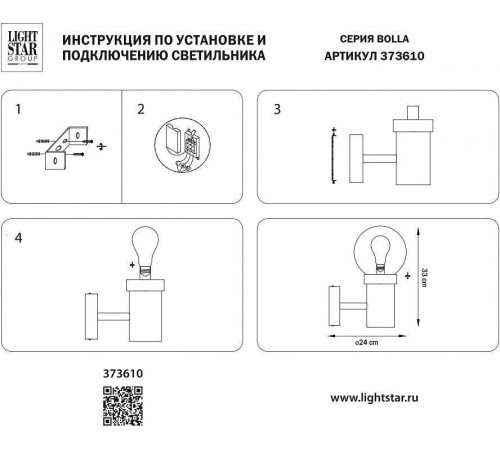 LIGHT STAR GROUP

ИНСТРУКЦИЯ ПО УСТАНОВКЕ И ПОДКЛЮЧЕНИЮ СВЕТИЛЬНИКА

СЕРИЯ BOLLA
АРТИКУЛ 373610

1

2

3

4

33 cm

⌀24 cm

373610

www.lightstar.ru