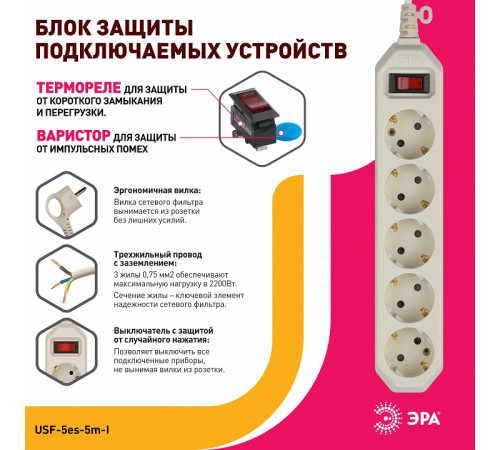 БЛОК ЗАЩИТЫ ПОДКЛЮЧАЕМЫХ УСТРОЙСТВ

ТЕРМОРЕЛЕ ДЛЯ ЗАЩИТЫ ОТ КОРОТКОГО ЗАМЫКАНИЯ И ПЕРЕГРУЗКИ.

ВАРИСТОР ДЛЯ ЗАЩИТЫ ОТ ИМПУЛЬСНЫХ ПОМЕХ

Эргономичная вилка:
Вилка сетевого фильтра вынимается из розетки без лишних усилий.

Трехжильный провод с заземлением:
3 жилы 0,75 мм2 обеспечивают максимальную нагрузку в 2200Вт.
Сечение жилы – ключевой элемент надежности сетевого фильтра.

Выключатель с защитой от случайного нажатия:
Позволяет выключить все подключенные приборы, не вынимая вилки из розетки.

ЭРА

USF-5es-5m-I

ЭРА