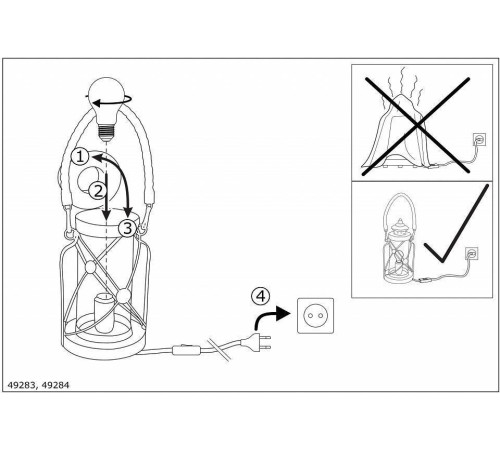 1
2
3
4
49283, 49284