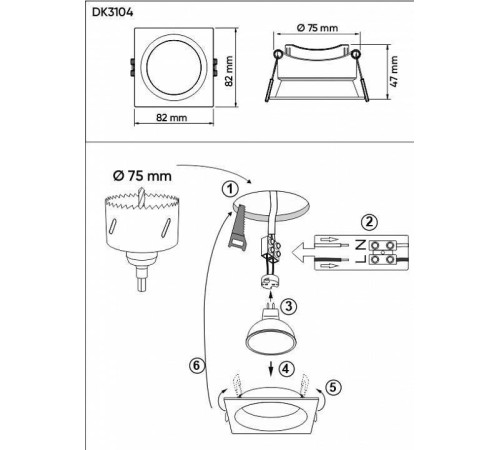 DK3104

82 mm

82 mm

Ø 75 mm

47 mm

Ø 75 mm

1

2

N

L

3

4

5

6