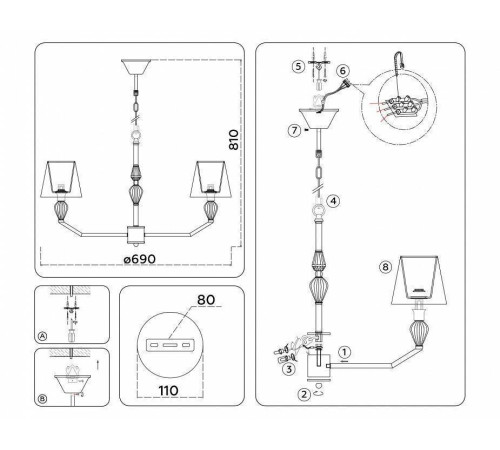 810

ø690

A

B

80

110

5

6

7

4

8

1

3

2