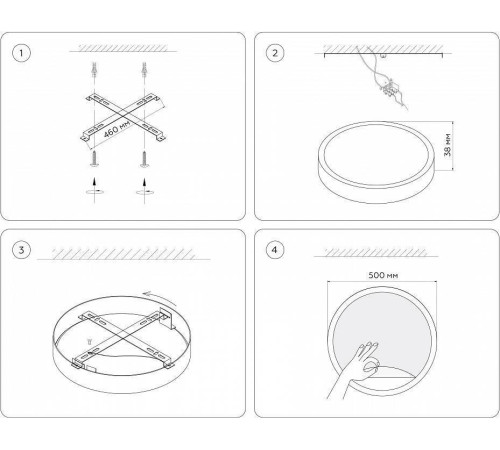 1

460 мм

2

38 мм

3

4

500 мм