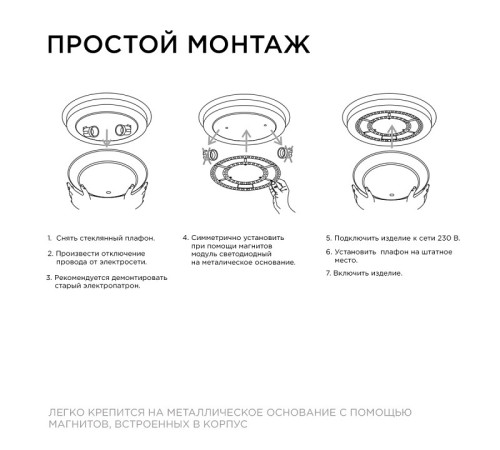 ПРОСТОЙ МОНТАЖ

1. Снять стеклянный плафон.

2. Произвести отключение провода от электросети.

3. Рекомендуется демонтировать старый электропатрон.

4. Симметрично установить при помощи магнитов модуль светодиодный на металическое основание.

5. Подключить изделие к сети 230 В.

6. Установить плафон на штатное место.

7. Включить изделие.

ЛЕГКО КРЕПИТСЯ НА МЕТАЛЛИЧЕСКОЕ ОСНОВАНИЕ С ПОМОЩЬЮ МАГНИТОВ, ВСТРОЕННЫХ В КОРПУС