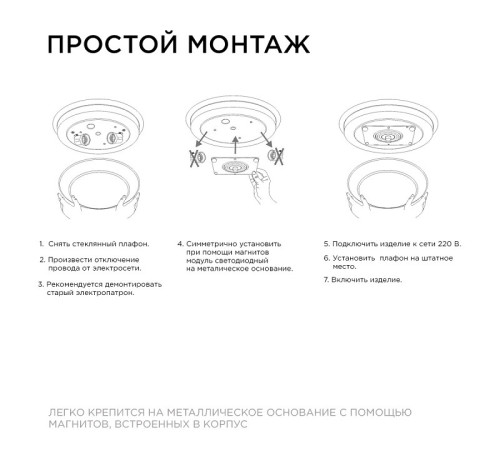 ПРОСТОЙ МОНТАЖ

1. Снять стеклянный плафон.

2. Произвести отключение провода от электросети.

3. Рекомендуется демонтировать старый электропатрон.

4. Симметрично установить при помощи магнитов модуль светодиодный на металическое основание.

5. Подключить изделие к сети 220 В.

6. Установить плафон на штатное место.

7. Включить изделие.

ЛЕГКО КРЕПИТСЯ НА МЕТАЛЛИЧЕСКОЕ ОСНОВАНИЕ С ПОМОЩЬЮ МАГНИТОВ, ВСТРОЕННЫХ В КОРПУС