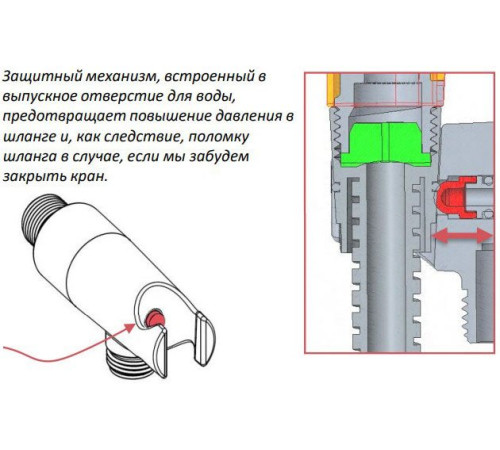 Защитный механизм, встроенный в выпускное отверстие для воды, предотвращает повышение давления в шланге и, как следствие, поломку шланга в случае, если мы забудем закрыть кран.