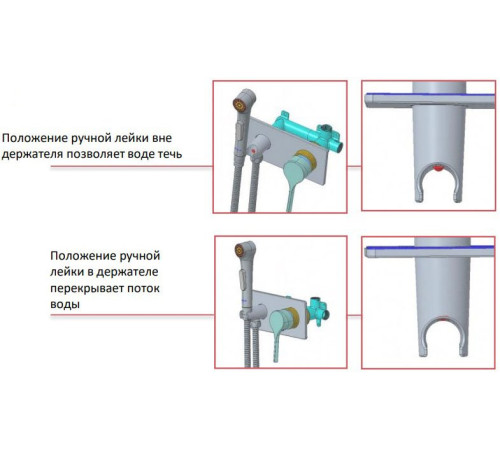 Положение ручной лейки вне держателя позволяет воде течь

Положение ручной лейки в держателе перекрывает поток воды