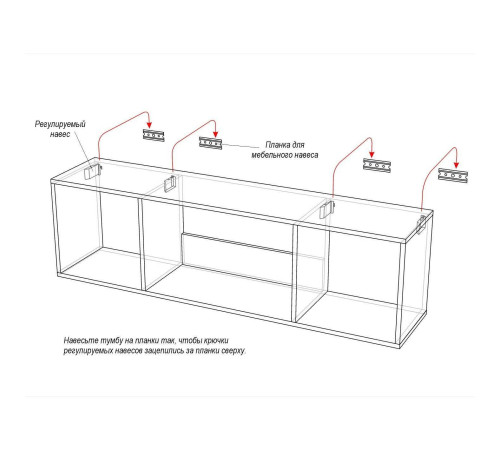 Регулируемый навес

Планка для мебельного навеса

Навесьте тумбу на планки так, чтобы крючки регулируемых навесов зацепились за планки сверху.