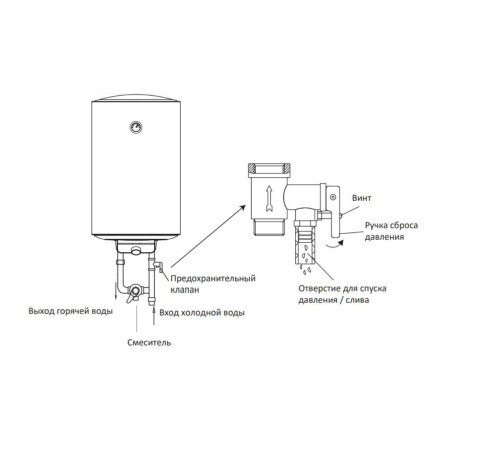 Винт

Ручка сброса давления

Предохранительный клапан

Отверстие для спуска давления / слива

Выход горячей воды

Вход холодной воды

Смеситель