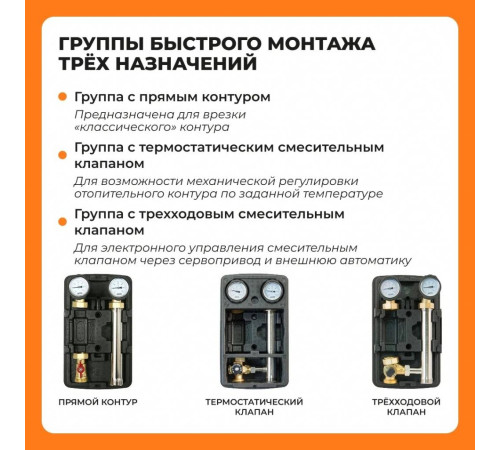 ГРУППЫ БЫСТРОГО МОНТАЖА ТРЁХ НАЗНАЧЕНИЙ

Группа с прямым контуром
Предназначена для врезки «классического» контура

Группа с термостатическим смесительным клапаном
Для возможности механической регулировки отопительного контура по заданной температуре

Группа с трехходовым смесительным клапаном
Для электронного управления смесительным клапаном через сервопривод и внешнюю автоматику

ПРЯМОЙ КОНТУР

ТЕРМОСТАТИЧЕСКИЙ КЛАПАН

ТРЁХХОДОВОЙ КЛАПАН