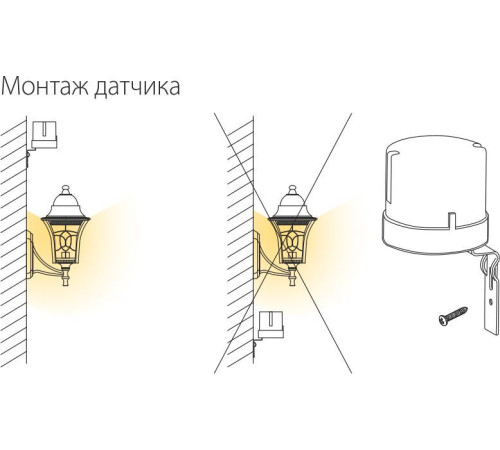 Монтаж датчика