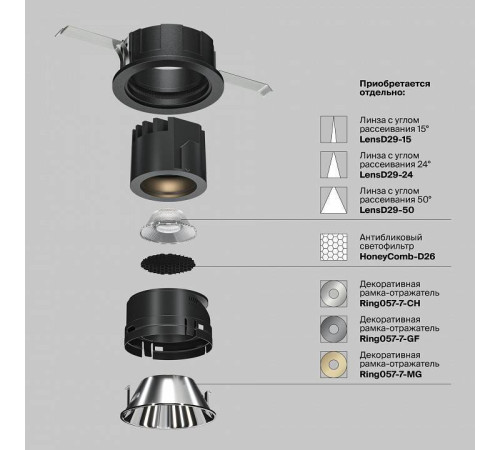 Приобретается отдельно:

Линза с углом рассеивания 15°
LensD29-15

Линза с углом рассеивания 24°
LensD29-24

Линза с углом рассеивания 50°
LensD29-50

Антибликовый светофильтр
HoneyComb-D26

Декоративная рамка-отражатель
Ring057-7-CH

Декоративная рамка-отражатель
Ring057-7-GF

Декоративная рамка-отражатель
Ring057-7-MG