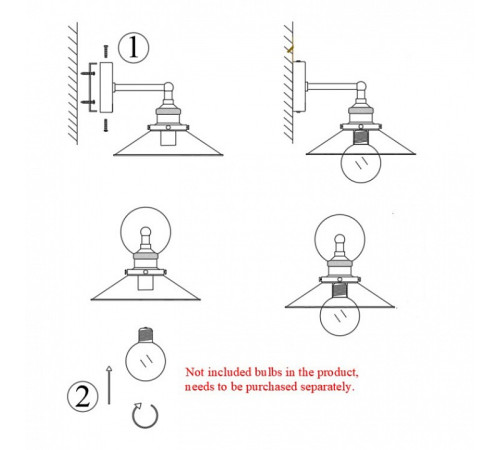 ①

②

Not included bulbs in the product, needs to be purchased separately.