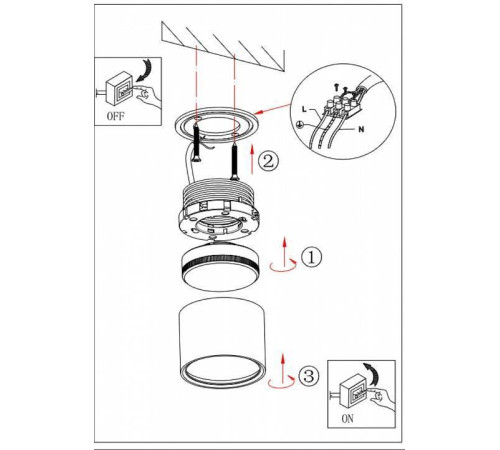 OFF

L

N

②

①

③

ON