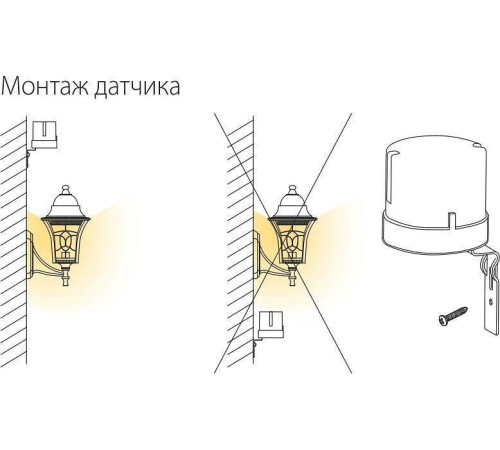 Монтаж датчика