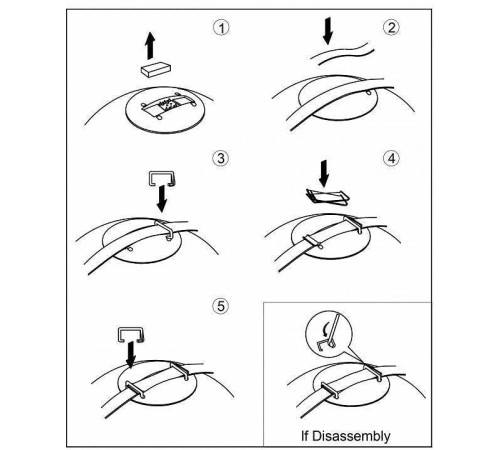 ①
②
③
④
⑤
If Disassembly