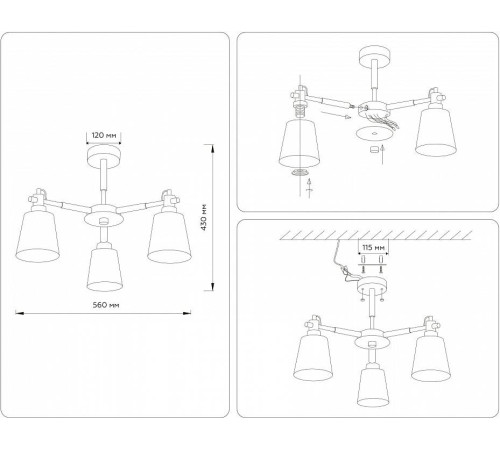 120 мм

430 мм

560 мм

115 мм