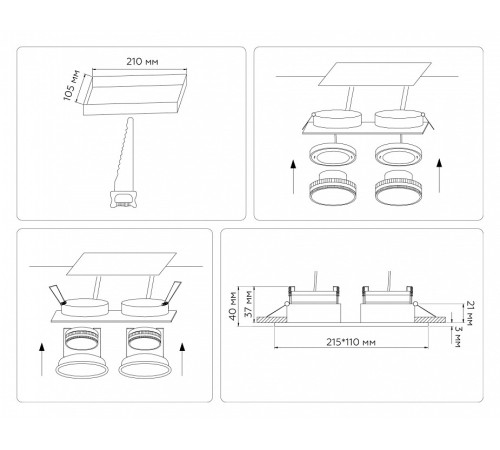 210 мм
105 мм

40 мм
37 мм
21 мм
3 мм
215*110 мм