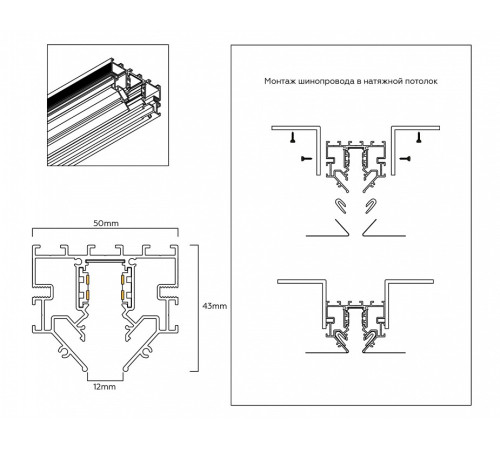 50mm

43mm

12mm

Монтаж шинопровода в натяжной потолок