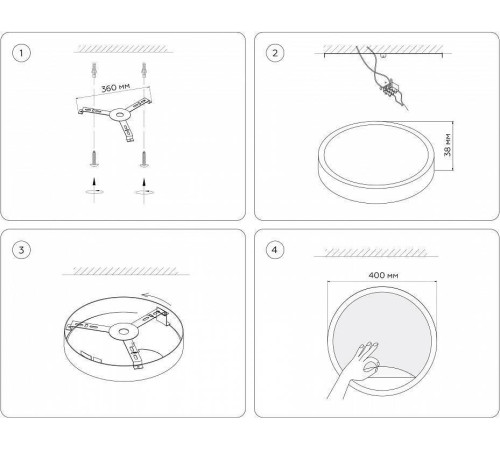 1

360 мм

2

38 мм

3

4

400 мм