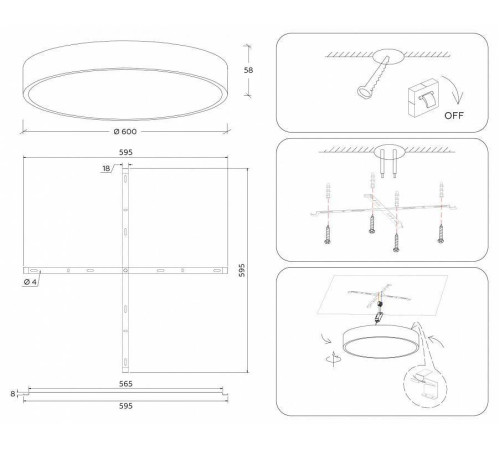 58

Ø 600

595

18

595

Ø 4

565

8

595

OFF