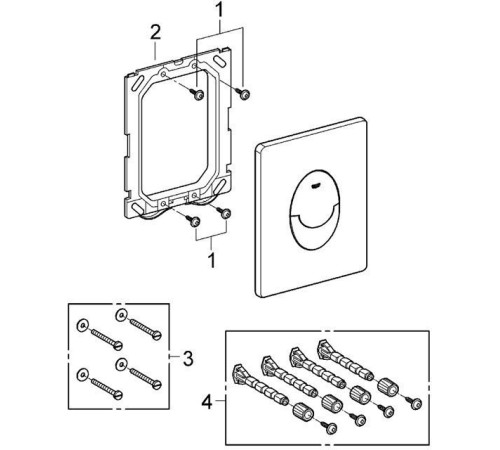 1
2
1
3
4