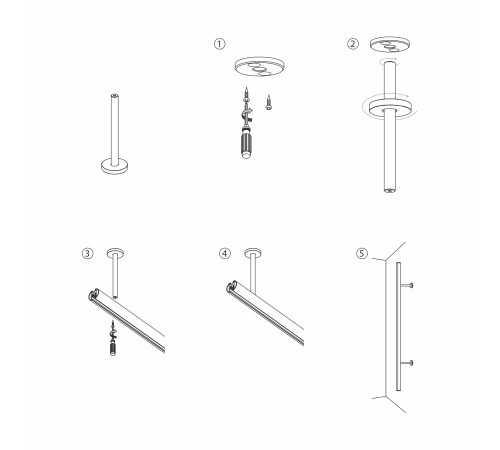 ①

②

③

④

⑤