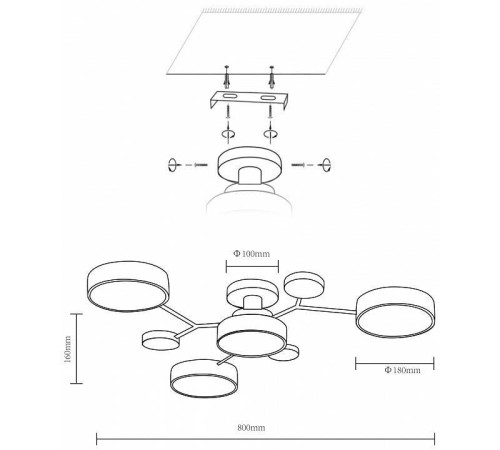 Φ100mm

160mm

Φ180mm

800mm